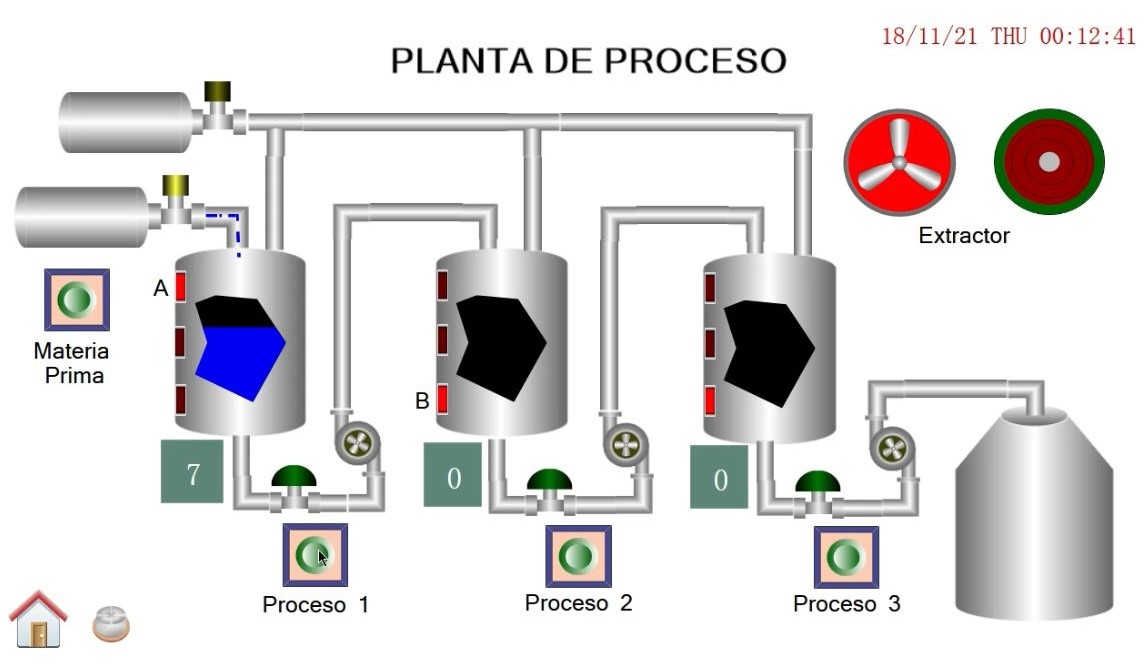 18/11/21 THU 00:12:41

PLANTA DE PROCESO

Extractor

A

Materia Prima

B

7

0

0

Proceso 1

Proceso 2

Proceso 3